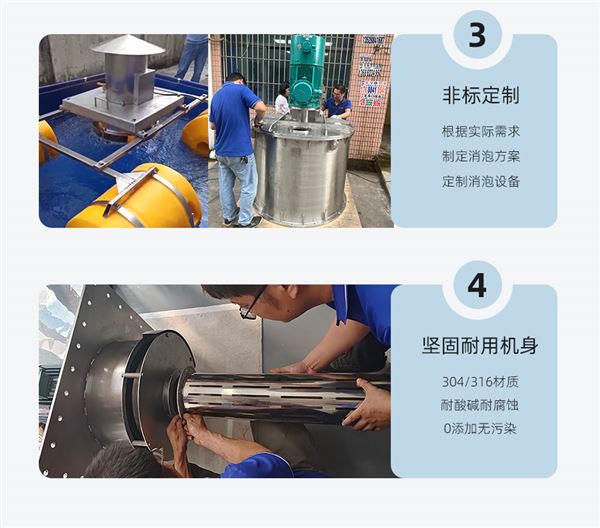 3

非标定制

根据实际需求
制定消泡方案
定制消泡设备

4

坚固耐用机身

304/316材质
耐酸碱耐腐蚀
0添加无污染